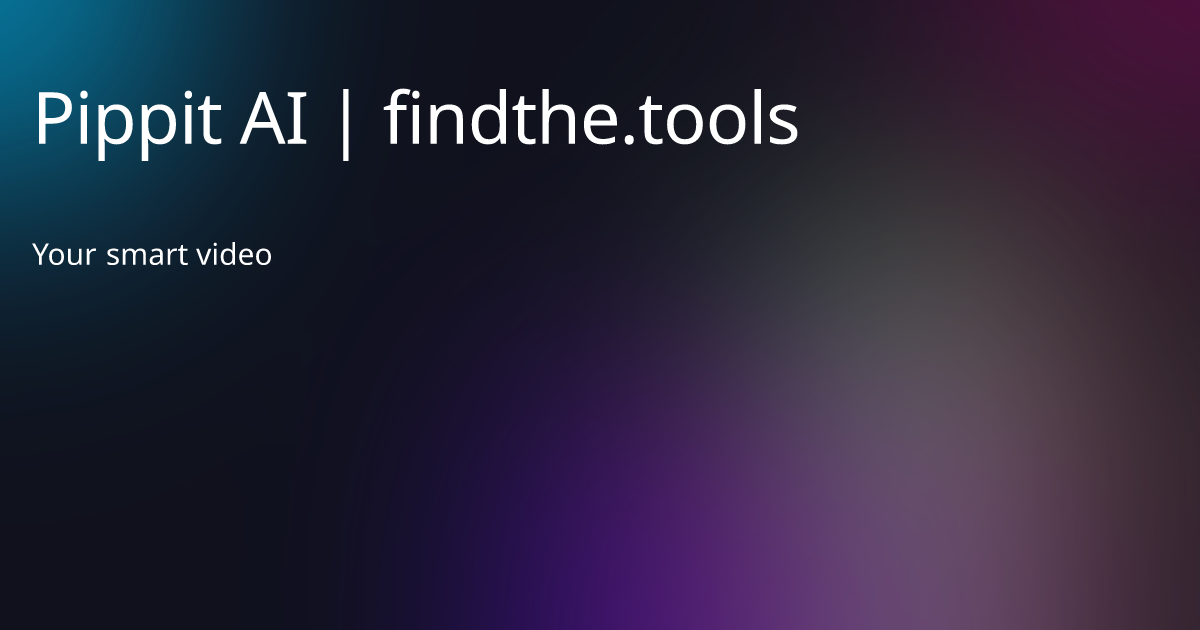 Pippit AI | findthe.tools

Your smart video